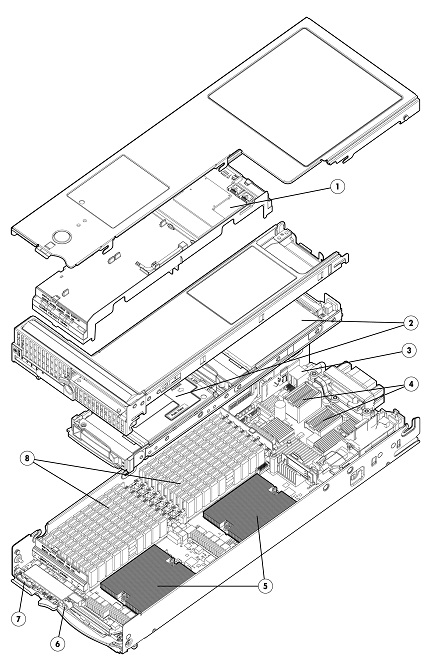 1
2
3
4
8
5
7
6